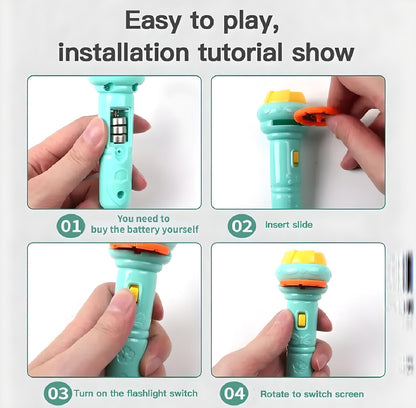 Easy to play,
installation tutorial show

01 You need to buy the battery yourself

02 Insert slide

03 Turn on the flashlight switch

04 Rotate to switch screen