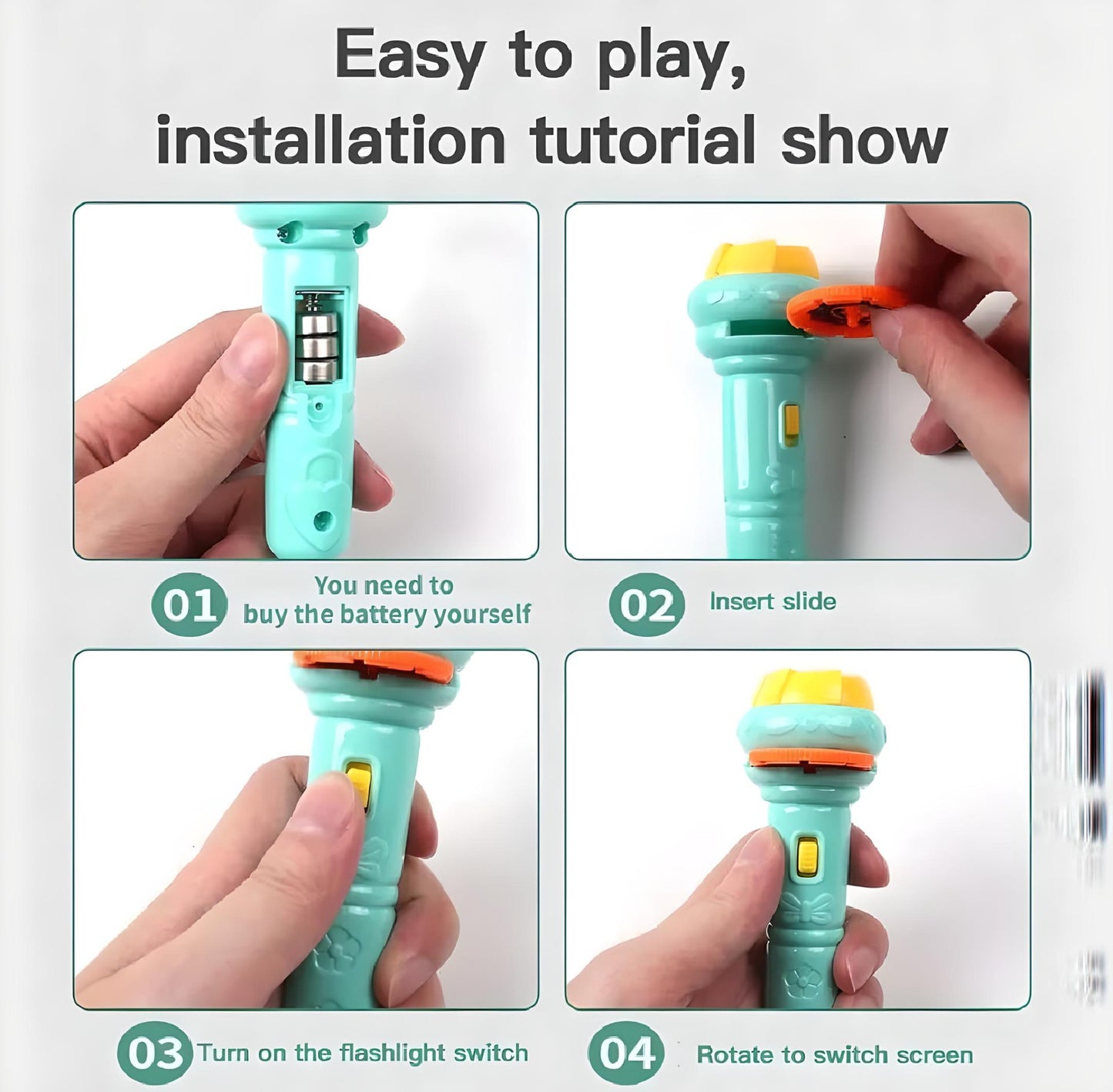 Easy to play,
installation tutorial show

01 You need to buy the battery yourself

02 Insert slide

03 Turn on the flashlight switch

04 Rotate to switch screen